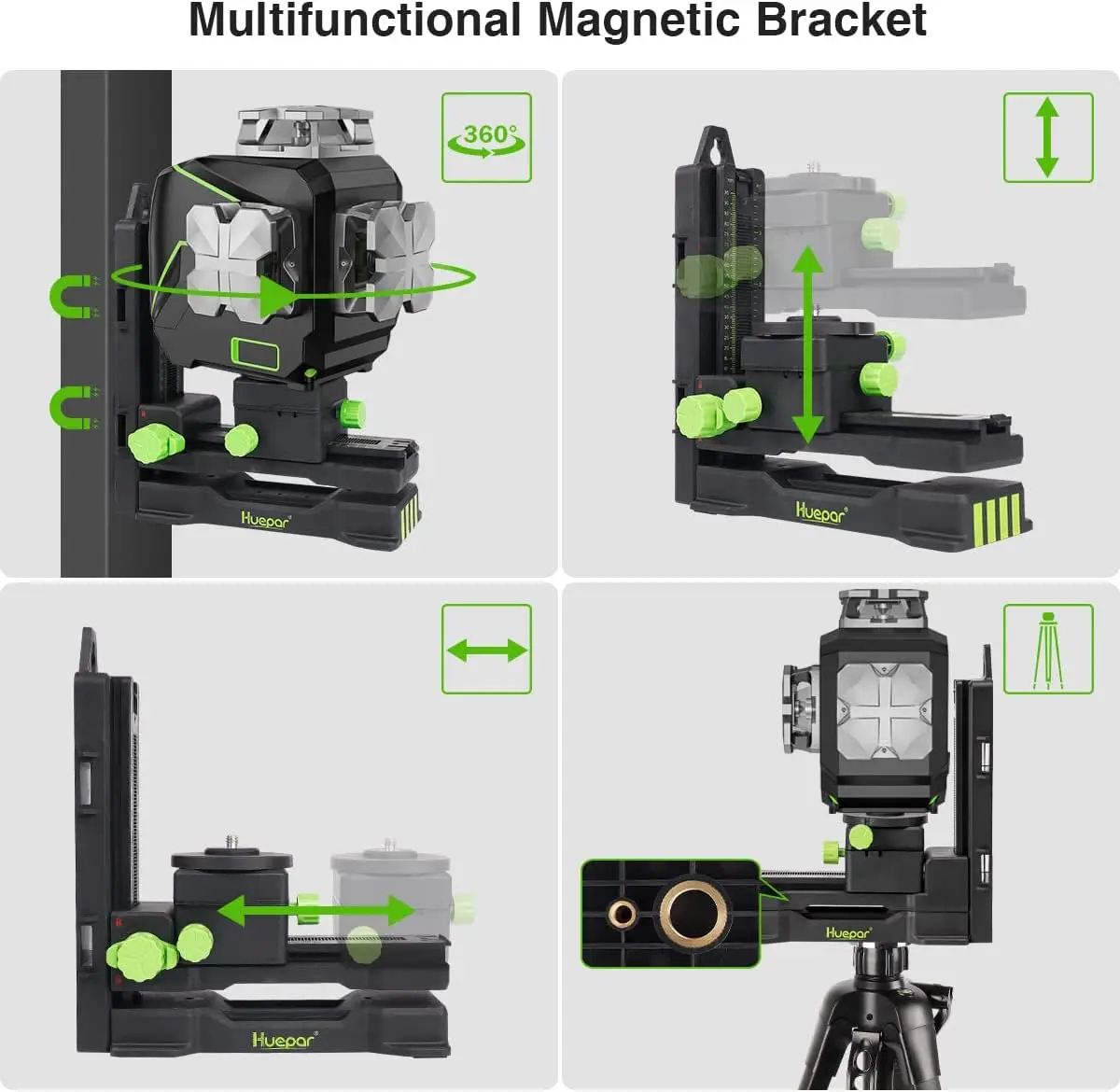 Multifunctional Magnetic Bracket

360°

Huepar

Huepar

Huepar

Huepar